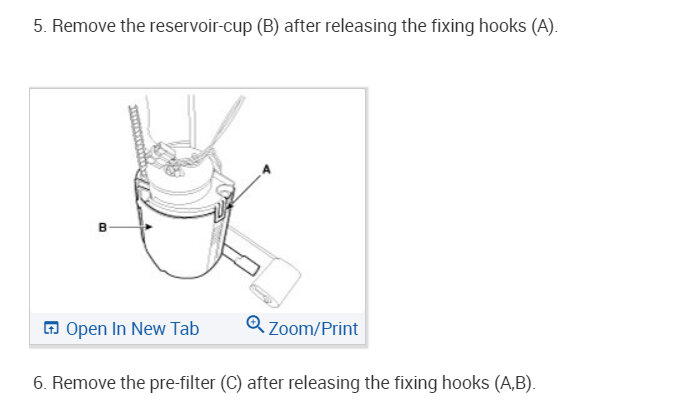 5. Remove the reservoir-cup (B) after releasing the fixing hooks (A).

A

B

Open In New Tab Zoom/Print

6. Remove the pre-filter (C) after releasing the fixing hooks (A,B).