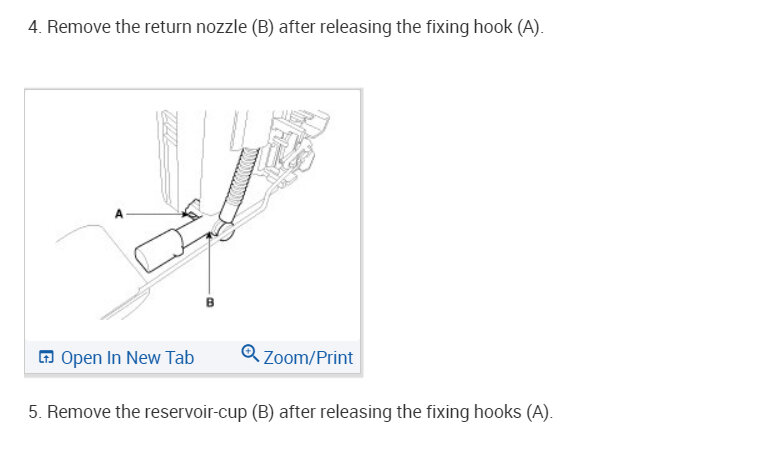 4. Remove the return nozzle (B) after releasing the fixing hook (A).

A

B

Open In New Tab

Zoom/Print

5. Remove the reservoir-cup (B) after releasing the fixing hooks (A).