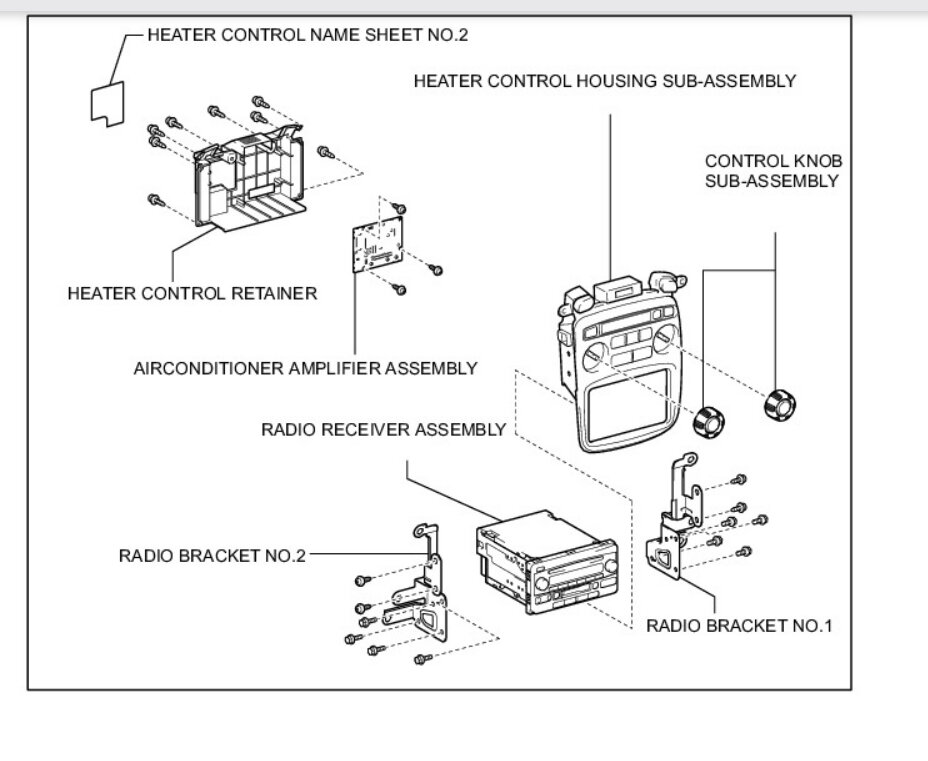 HEATER CONTROL NAME SHEET NO.2

HEATER CONTROL HOUSING SUB-ASSEMBLY

CONTROL KNOB SUB-ASSEMBLY

HEATER CONTROL RETAINER

AIRCONDITIONER AMPLIFIER ASSEMBLY

RADIO RECEIVER ASSEMBLY

RADIO BRACKET NO.2

RADIO BRACKET NO.1