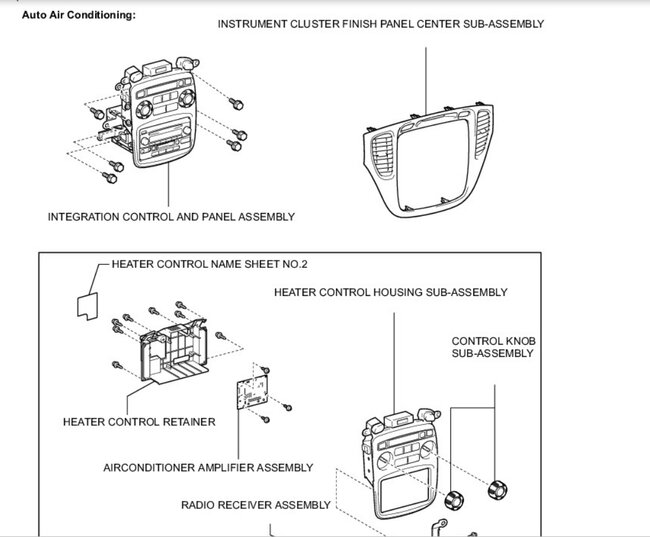 Auto Air Conditioning:

INSTRUMENT CLUSTER FINISH PANEL CENTER SUB-ASSEMBLY

INTEGRATION CONTROL AND PANEL ASSEMBLY

HEATER CONTROL NAME SHEET NO.2

HEATER CONTROL HOUSING SUB-ASSEMBLY

CONTROL KNOB SUB-ASSEMBLY

HEATER CONTROL RETAINER

AIRCONDITIONER AMPLIFIER ASSEMBLY

RADIO RECEIVER ASSEMBLY