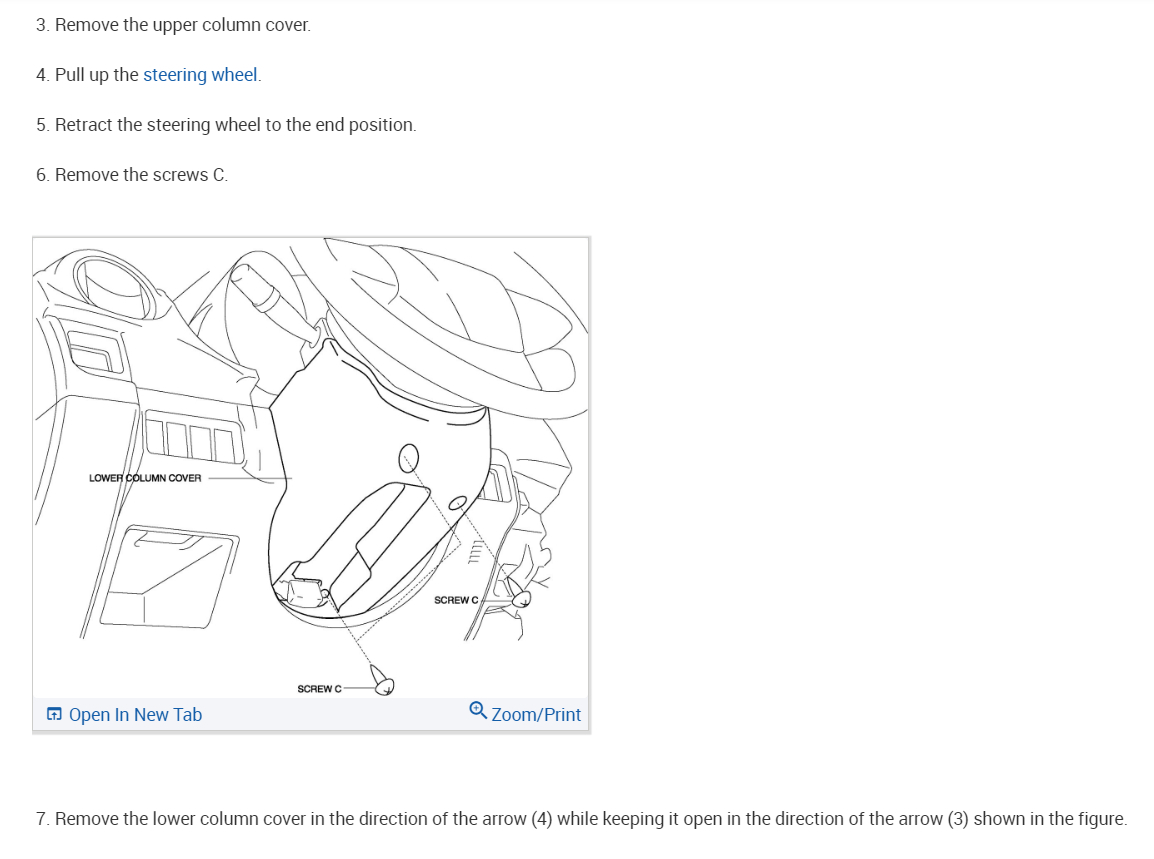 3. Remove the upper column cover.

4. Pull up the steering wheel.

5. Retract the steering wheel to the end position.

6. Remove the screws C.

LOWER COLUMN COVER

SCREW C

SCREW C

Open In New Tab

Zoom/Print

7. Remove the lower column cover in the direction of the arrow (4) while keeping it open in the direction of the arrow (3) shown in the figure.