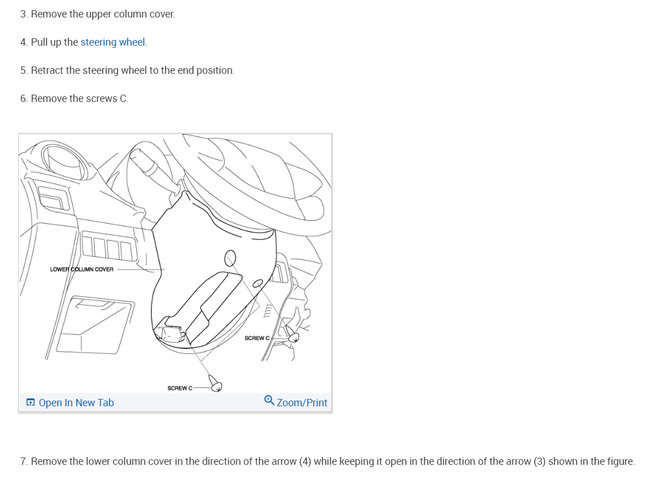 3. Remove the upper column cover.

4. Pull up the steering wheel.

5. Retract the steering wheel to the end position.

6. Remove the screws C.

LOWER COLUMN COVER

SCREW C

SCREW C

Open In New Tab

Zoom/Print

7. Remove the lower column cover in the direction of the arrow (4) while keeping it open in the direction of the arrow (3) shown in the figure.