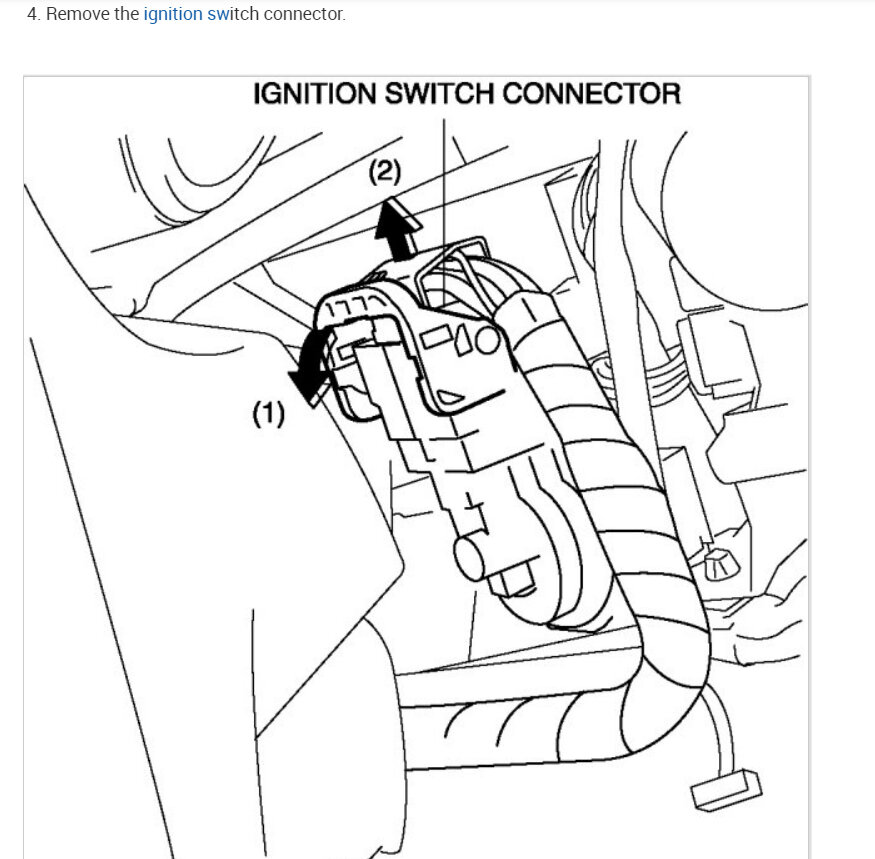 4. Remove the ignition switch connector.

IGNITION SWITCH CONNECTOR

(2)

(1)