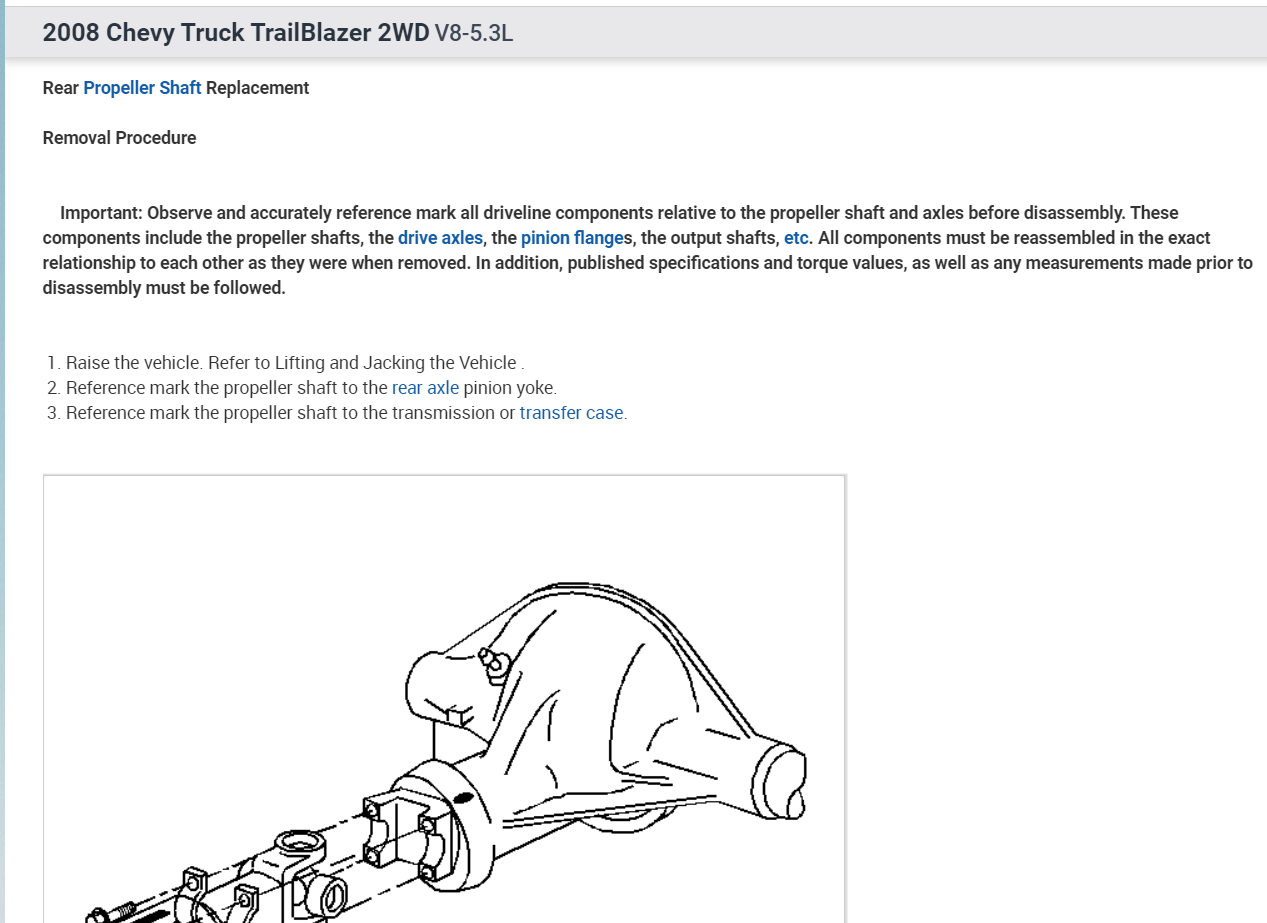 2008 Chevy Truck TrailBlazer 2WD V8-5.3L

Rear Propeller Shaft Replacement

Removal Procedure

Important: Observe and accurately reference mark all driveline components relative to the propeller shaft and axles before disassembly. These components include the propeller shafts, the drive axles, the pinion flanges, the output shafts, etc. All components must be reassembled in the exact relationship to each other as they were when removed. In addition, published specifications and torque values, as well as any measurements made prior to disassembly must be followed.

1. Raise the vehicle. Refer to Lifting and Jacking the Vehicle .
2. Reference mark the propeller shaft to the rear axle pinion yoke.
3. Reference mark the propeller shaft to the transmission or transfer case.