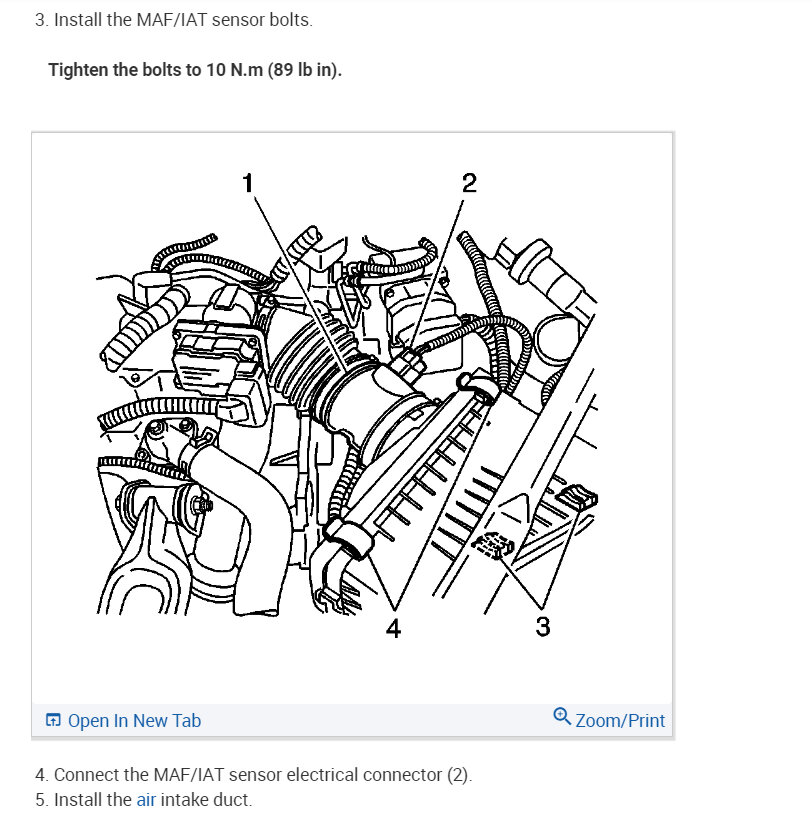 3. Install the MAF/IAT sensor bolts.

Tighten the bolts to 10 N.m (89 lb in).

1
2
4
3

Open In New Tab
Zoom/Print

4. Connect the MAF/IAT sensor electrical connector (2).
5. Install the air intake duct.