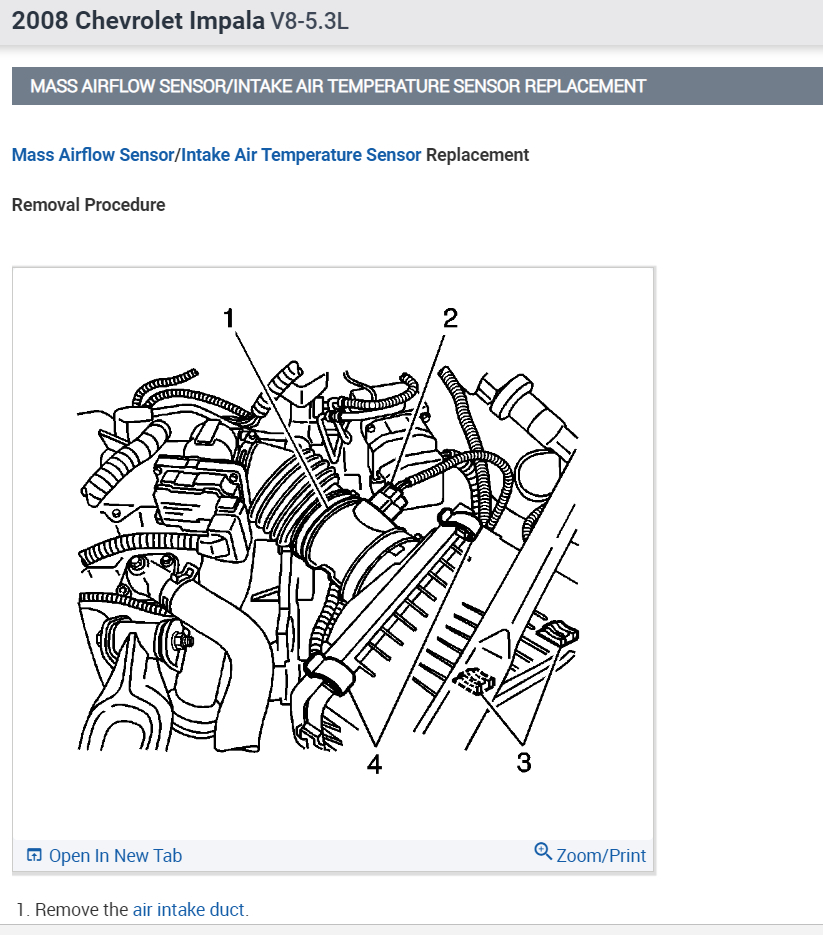 2008 Chevrolet Impala V8-5.3L

MASS AIRFLOW SENSOR/INTAKE AIR TEMPERATURE SENSOR REPLACEMENT

Mass Airflow Sensor/Intake Air Temperature Sensor Replacement

Removal Procedure

1
2
4
3

Open In New Tab
Zoom/Print

1. Remove the air intake duct.