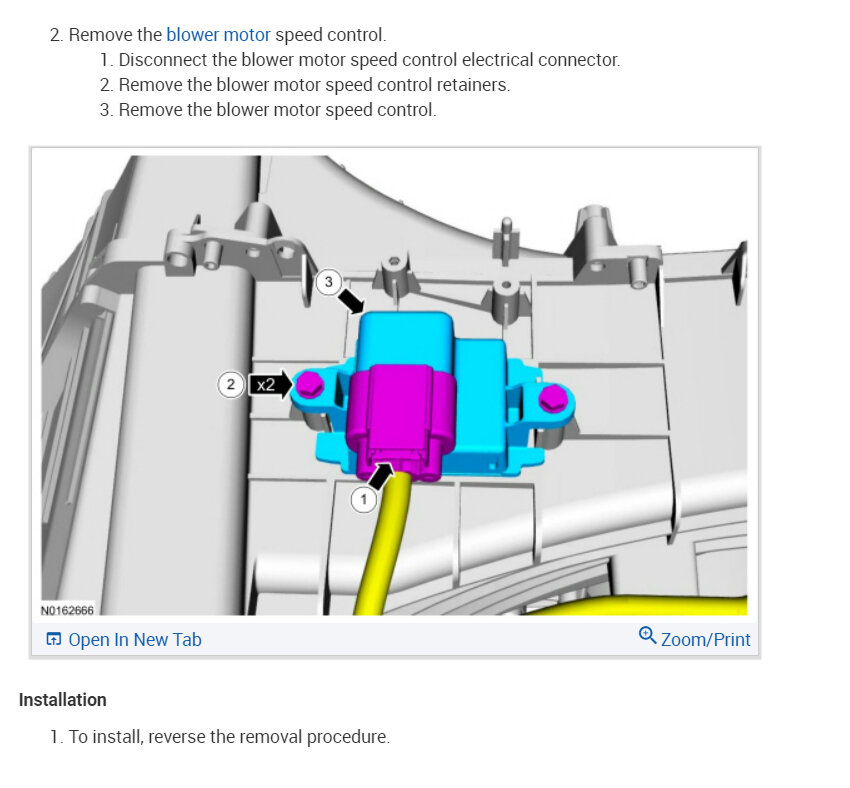 2. Remove the blower motor speed control.
1. Disconnect the blower motor speed control electrical connector.
2. Remove the blower motor speed control retainers.
3. Remove the blower motor speed control.

3
2
x2
1
N0162666

Open In New Tab
Zoom/Print

Installation

1. To install, reverse the removal procedure.