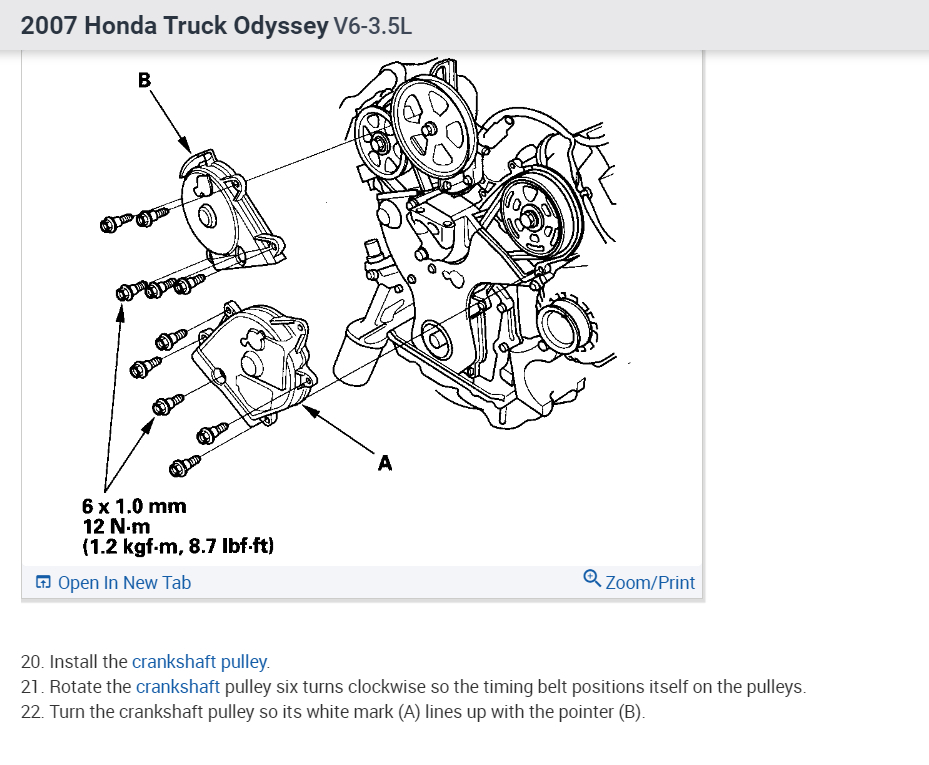 2007 Honda Truck Odyssey V6-3.5L

B

A

6 x 1.0 mm
12 N·m
(1.2 kgf·m, 8.7 lbf·ft)

Open In New Tab

Zoom/Print

20. Install the crankshaft pulley.
21. Rotate the crankshaft pulley six turns clockwise so the timing belt positions itself on the pulleys.
22. Turn the crankshaft pulley so its white mark (A) lines up with the pointer (B).