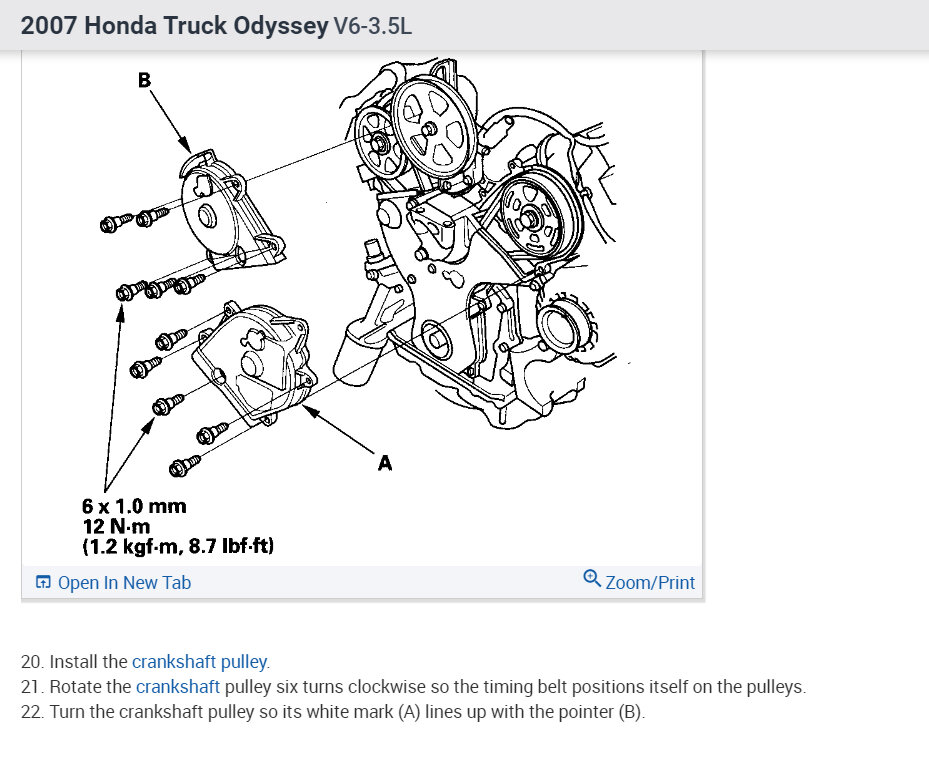 2007 Honda Truck Odyssey V6-3.5L

B

A

6 x 1.0 mm
12 N·m
(1.2 kgf·m, 8.7 lbf·ft)

Open In New Tab

Zoom/Print

20. Install the crankshaft pulley.
21. Rotate the crankshaft pulley six turns clockwise so the timing belt positions itself on the pulleys.
22. Turn the crankshaft pulley so its white mark (A) lines up with the pointer (B).