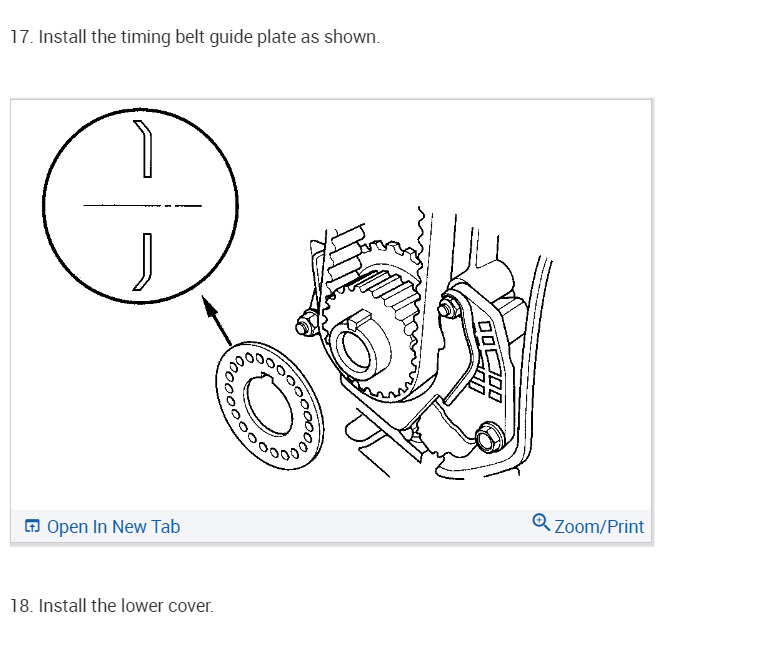 17. Install the timing belt guide plate as shown.

Open In New Tab

Zoom/Print

18. Install the lower cover.