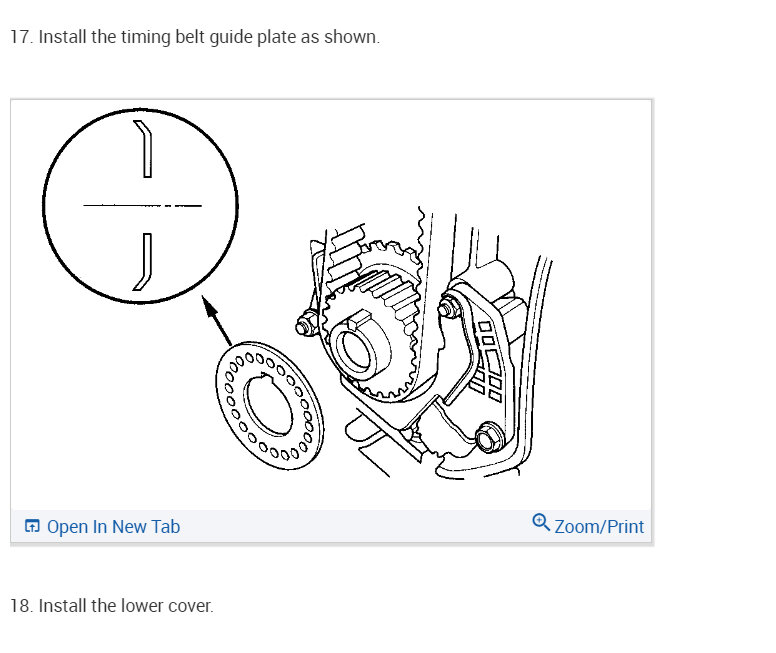 17. Install the timing belt guide plate as shown.

Open In New Tab

Zoom/Print

18. Install the lower cover.