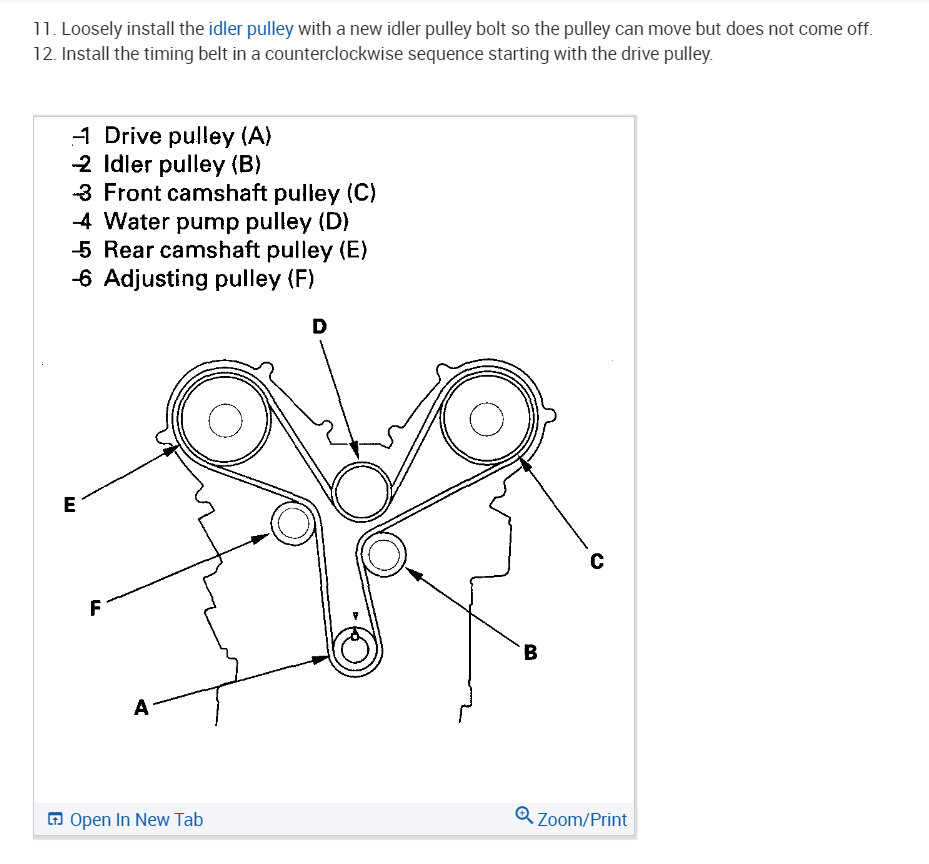 11. Loosely install the idler pulley with a new idler pulley bolt so the pulley can move but does not come off.
12. Install the timing belt in a counterclockwise sequence starting with the drive pulley.

-1 Drive pulley (A)
-2 Idler pulley (B)
-3 Front camshaft pulley (C)
-4 Water pump pulley (D)
-5 Rear camshaft pulley (E)
-6 Adjusting pulley (F)

D
E
C
F
B
A

Open In New Tab
Zoom/Print