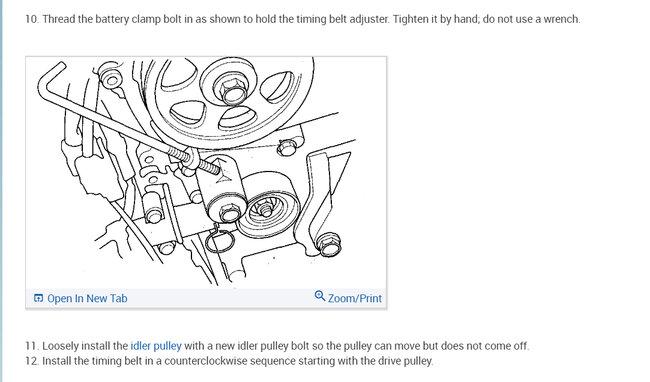 10. Thread the battery clamp bolt in as shown to hold the timing belt adjuster. Tighten it by hand; do not use a wrench.

Open In New Tab

Zoom/Print

11. Loosely install the idler pulley with a new idler pulley bolt so the pulley can move but does not come off.
12. Install the timing belt in a counterclockwise sequence starting with the drive pulley.