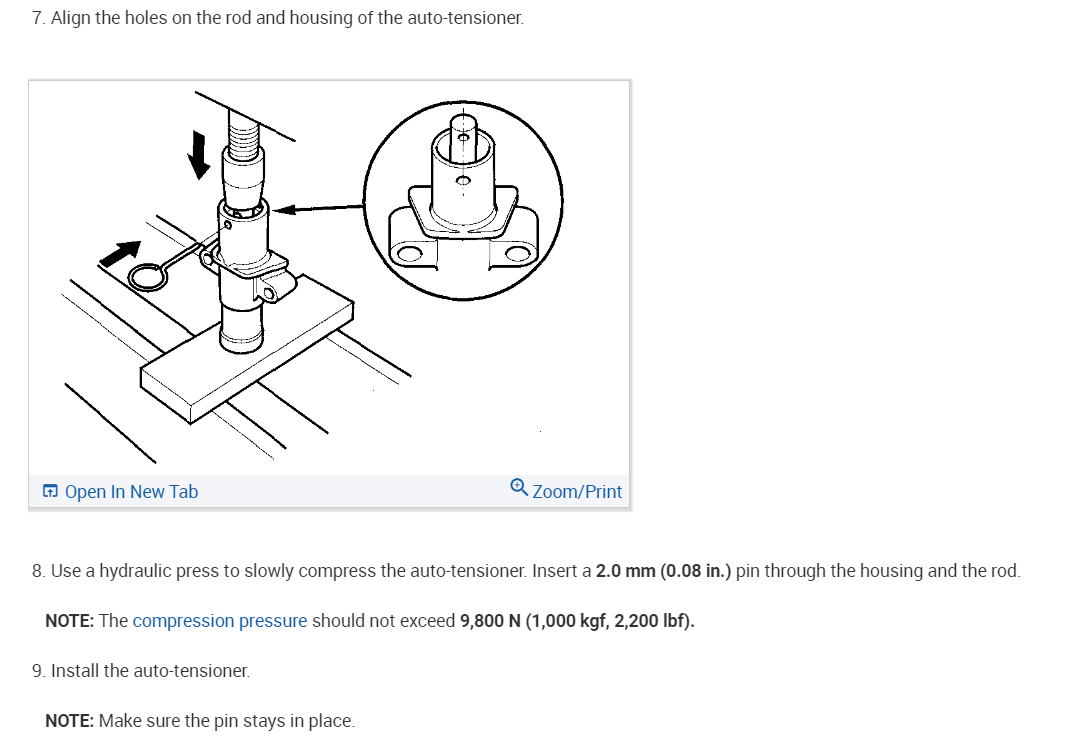 7. Align the holes on the rod and housing of the auto-tensioner.

Open In New Tab

Zoom/Print

8. Use a hydraulic press to slowly compress the auto-tensioner. Insert a 2.0 mm (0.08 in.) pin through the housing and the rod.

NOTE: The compression pressure should not exceed 9,800 N (1,000 kgf, 2,200 lbf).

9. Install the auto-tensioner.

NOTE: Make sure the pin stays in place.