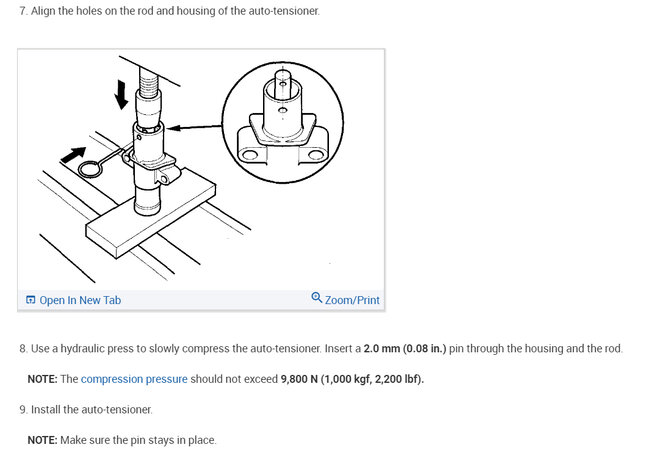 7. Align the holes on the rod and housing of the auto-tensioner.

Open In New Tab

Zoom/Print

8. Use a hydraulic press to slowly compress the auto-tensioner. Insert a 2.0 mm (0.08 in.) pin through the housing and the rod.

NOTE: The compression pressure should not exceed 9,800 N (1,000 kgf, 2,200 lbf).

9. Install the auto-tensioner.

NOTE: Make sure the pin stays in place.