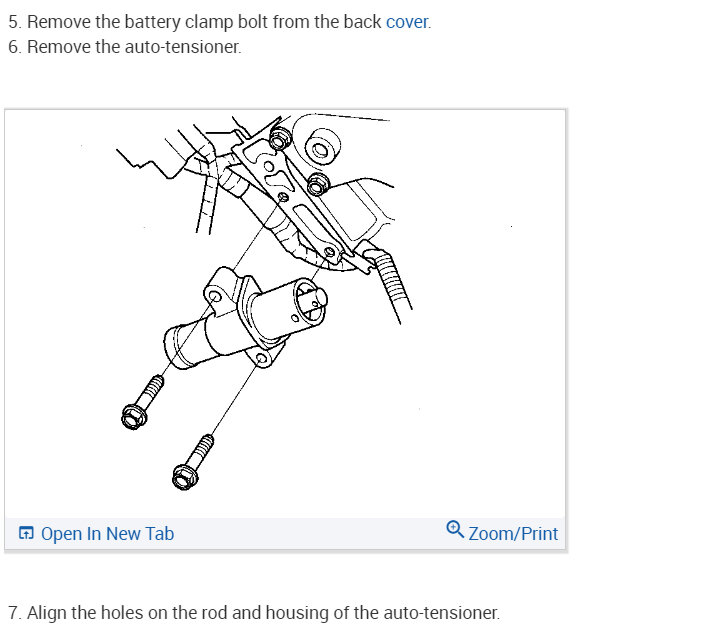 5. Remove the battery clamp bolt from the back cover.
6. Remove the auto-tensioner.

Open In New Tab
Zoom/Print

7. Align the holes on the rod and housing of the auto-tensioner.