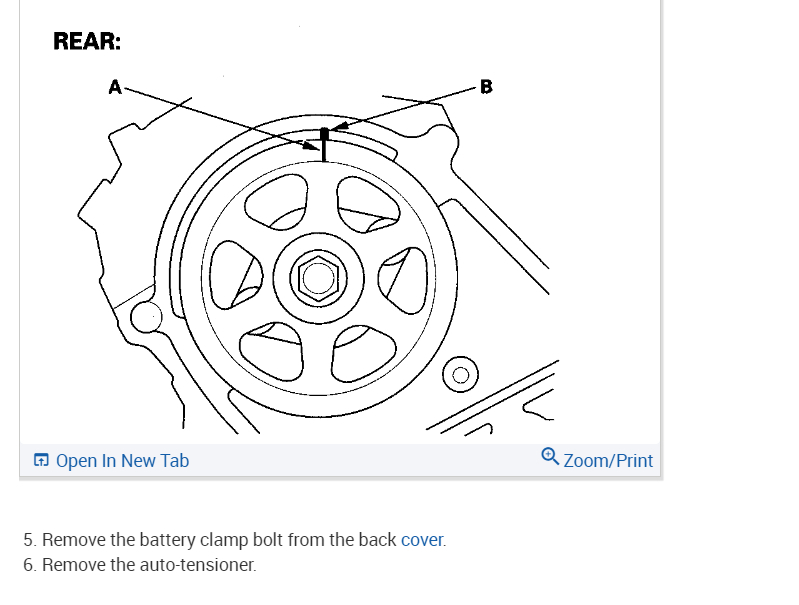 REAR:

A

B

Open In New Tab

Zoom/Print

5. Remove the battery clamp bolt from the back cover.
6. Remove the auto-tensioner.