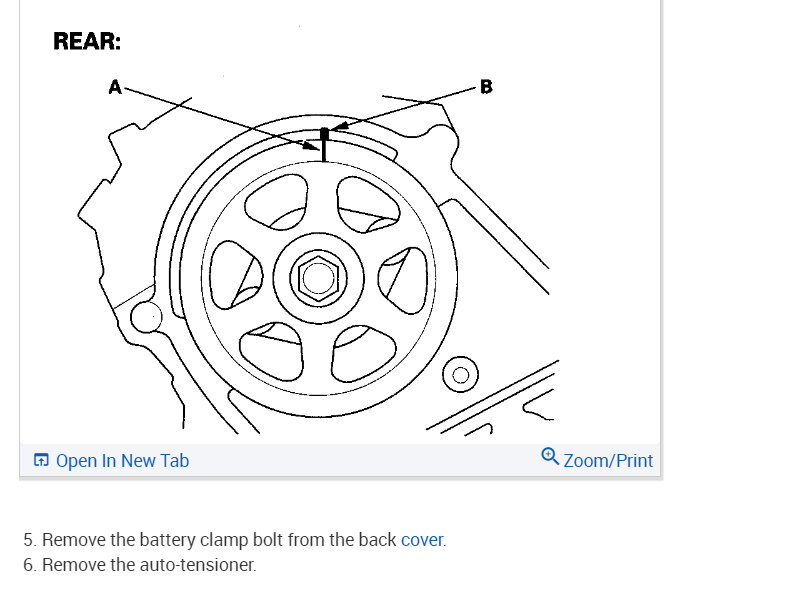 REAR:

A

B

Open In New Tab

Zoom/Print

5. Remove the battery clamp bolt from the back cover.
6. Remove the auto-tensioner.