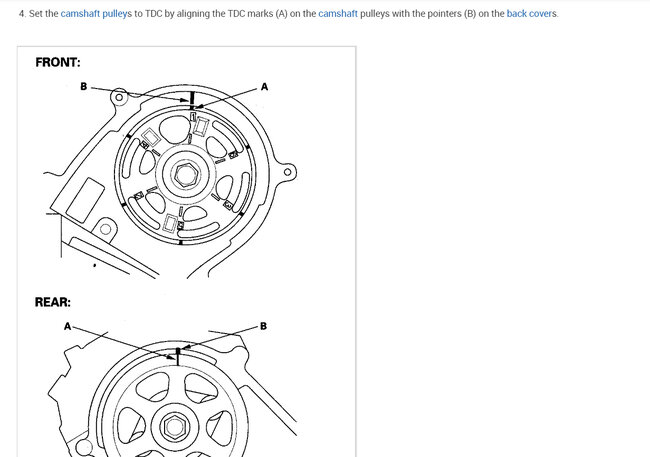 4. Set the camshaft pulleys to TDC by aligning the TDC marks (A) on the camshaft pulleys with the pointers (B) on the back covers.

FRONT:

B

A

REAR:

A

B