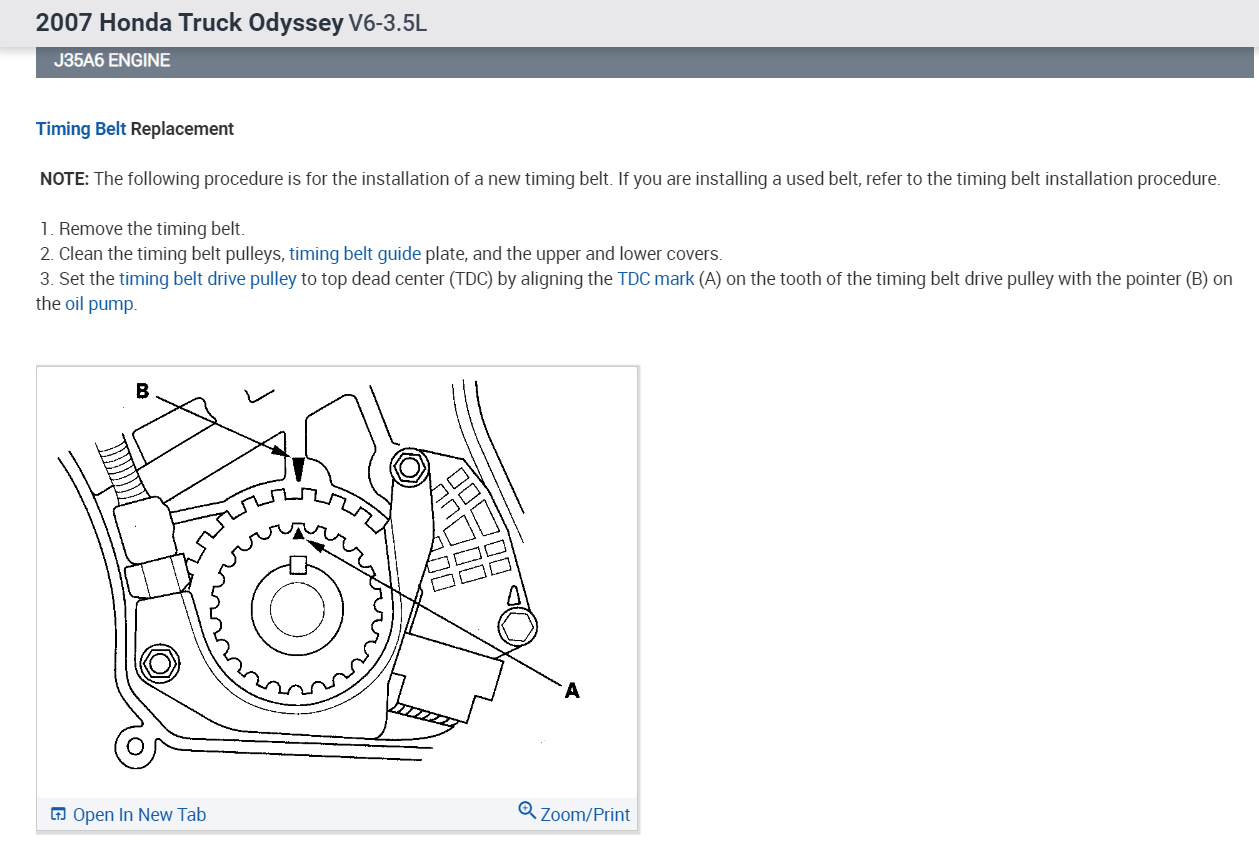 2007 Honda Truck Odyssey V6-3.5L

J35A6 ENGINE

Timing Belt Replacement

NOTE: The following procedure is for the installation of a new timing belt. If you are installing a used belt, refer to the timing belt installation procedure.

1. Remove the timing belt.
2. Clean the timing belt pulleys, timing belt guide plate, and the upper and lower covers.
3. Set the timing belt drive pulley to top dead center (TDC) by aligning the TDC mark (A) on the tooth of the timing belt drive pulley with the pointer (B) on the oil pump.

B

A

Open In New Tab

Zoom/Print