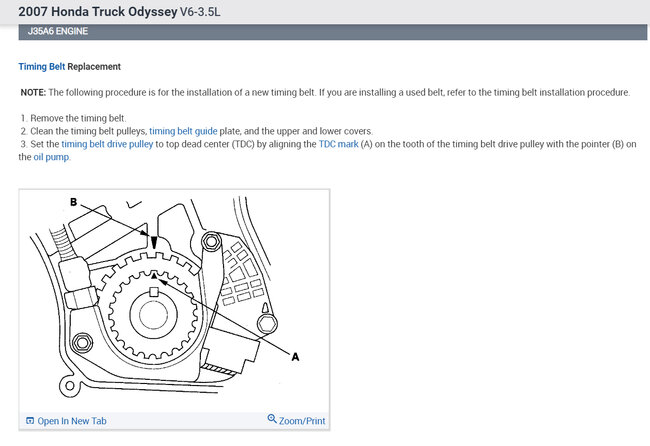 2007 Honda Truck Odyssey V6-3.5L

J35A6 ENGINE

Timing Belt Replacement

NOTE: The following procedure is for the installation of a new timing belt. If you are installing a used belt, refer to the timing belt installation procedure.

1. Remove the timing belt.
2. Clean the timing belt pulleys, timing belt guide plate, and the upper and lower covers.
3. Set the timing belt drive pulley to top dead center (TDC) by aligning the TDC mark (A) on the tooth of the timing belt drive pulley with the pointer (B) on the oil pump.

B

A

Open In New Tab

Zoom/Print