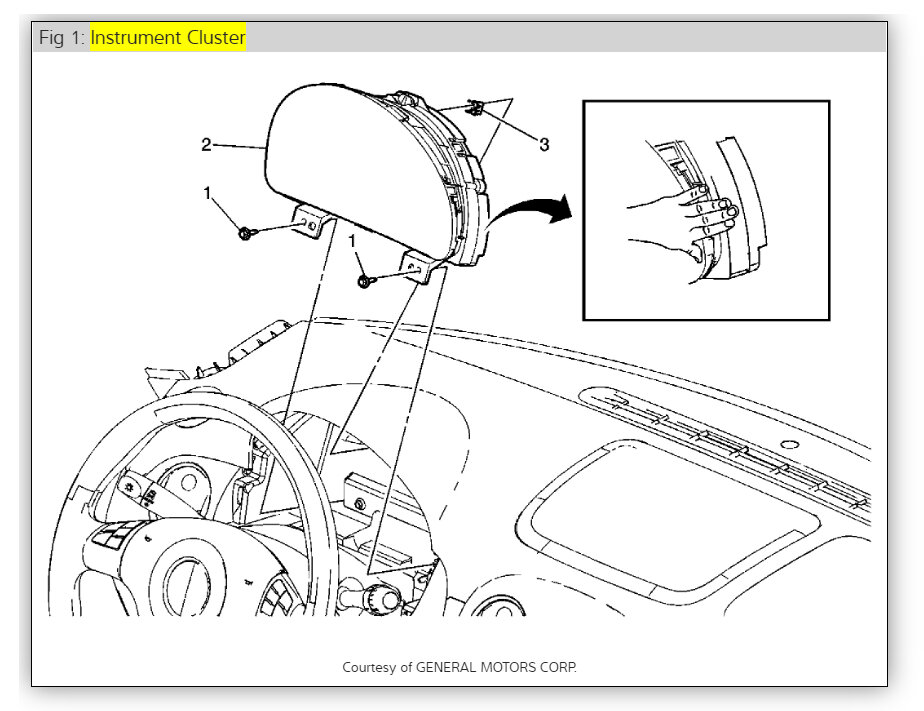 Fig 1: Instrument Cluster

2

3

1

1

Courtesy of GENERAL MOTORS CORP.