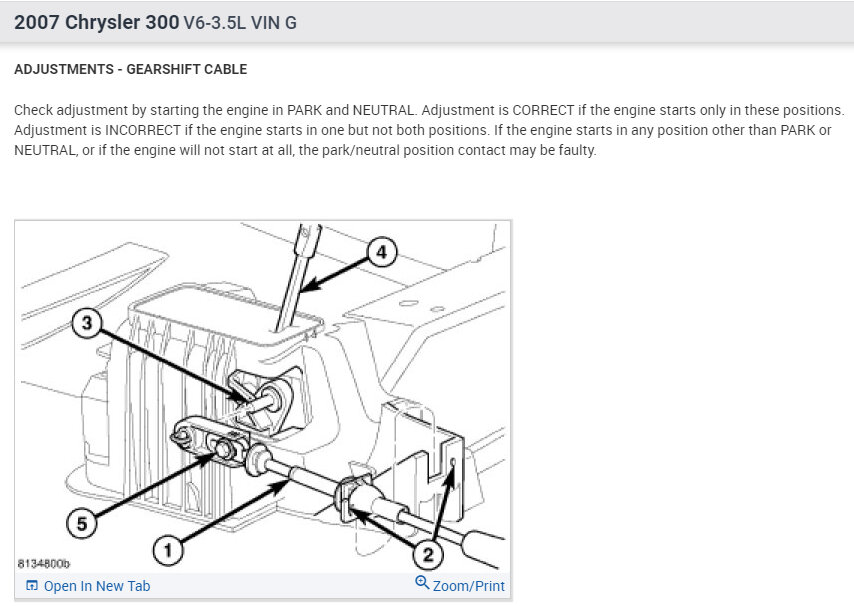 2007 Chrysler 300 V6-3.5L VIN G

ADJUSTMENTS - GEARSHIFT CABLE

Check adjustment by starting the engine in PARK and NEUTRAL. Adjustment is CORRECT if the engine starts only in these positions. Adjustment is INCORRECT if the engine starts in one but not both positions. If the engine starts in any position other than PARK or NEUTRAL, or if the engine will not start at all, the park/neutral position contact may be faulty.

4
3
5
1
2
8134800b

Open In New Tab
Zoom/Print