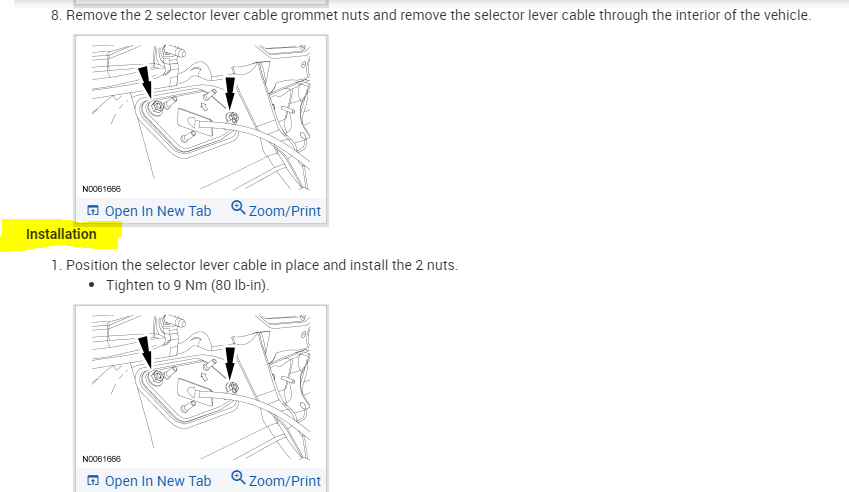 8. Remove the 2 selector lever cable grommet nuts and remove the selector lever cable through the interior of the vehicle.

N0061666

Open In New Tab Zoom/Print

Installation

1. Position the selector lever cable in place and install the 2 nuts.

• Tighten to 9 Nm (80 lb-in).

N0061666

Open In New Tab Zoom/Print