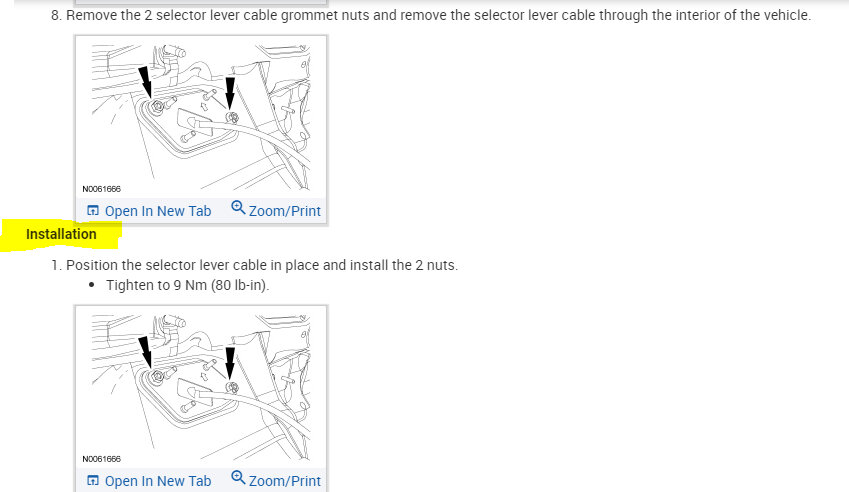 8. Remove the 2 selector lever cable grommet nuts and remove the selector lever cable through the interior of the vehicle.

N0061666

Open In New Tab Zoom/Print

Installation

1. Position the selector lever cable in place and install the 2 nuts.

• Tighten to 9 Nm (80 lb-in).

N0061666

Open In New Tab Zoom/Print