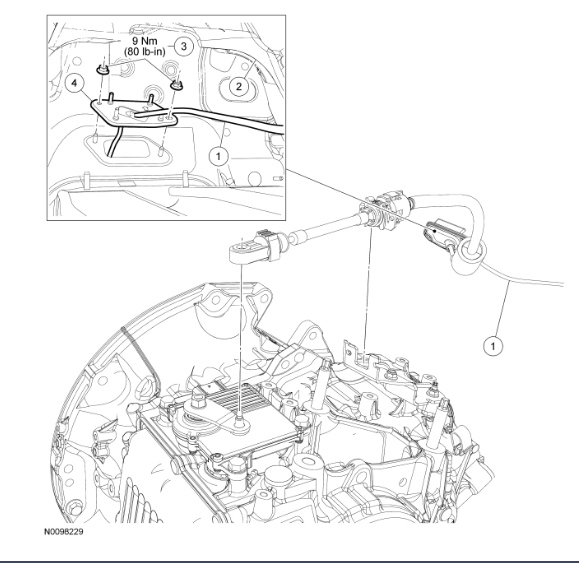 9 Nm
(80 lb-in)
3
4
2
1
1
N0098229