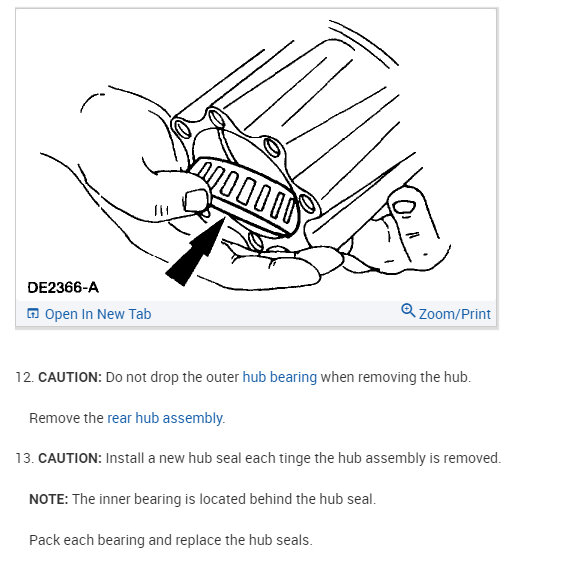 DE2366-A

Open In New Tab

Zoom/Print

12. CAUTION: Do not drop the outer hub bearing when removing the hub.

Remove the rear hub assembly.

13. CAUTION: Install a new hub seal each tinge the hub assembly is removed.

NOTE: The inner bearing is located behind the hub seal.

Pack each bearing and replace the hub seals.