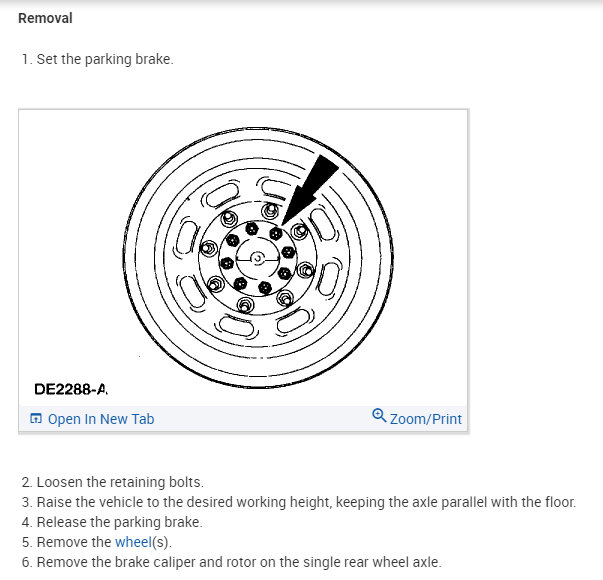 Removal

1. Set the parking brake.

DE2288-A

Open In New Tab

Zoom/Print

2. Loosen the retaining bolts.
3. Raise the vehicle to the desired working height, keeping the axle parallel with the floor.
4. Release the parking brake.
5. Remove the wheel(s).
6. Remove the brake caliper and rotor on the single rear wheel axle.