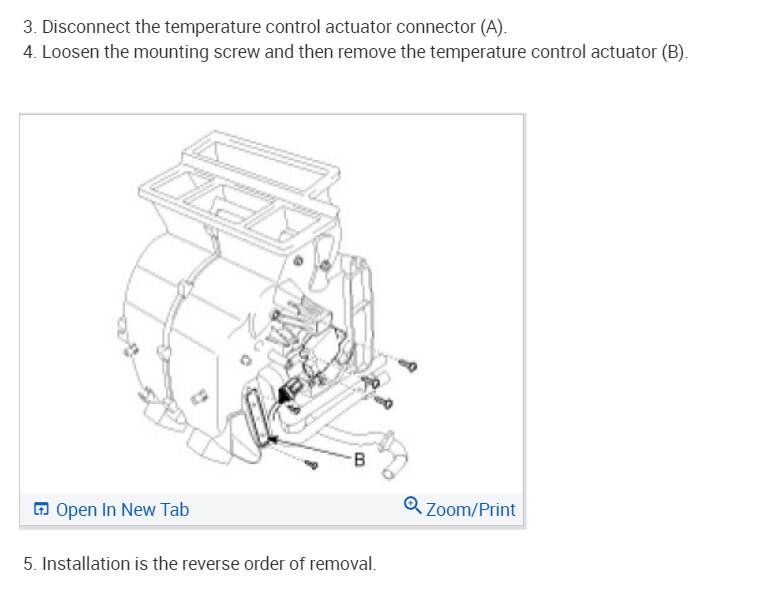 3. Disconnect the temperature control actuator connector (A).
4. Loosen the mounting screw and then remove the temperature control actuator (B).

B

Open In New Tab

Zoom/Print

5. Installation is the reverse order of removal.