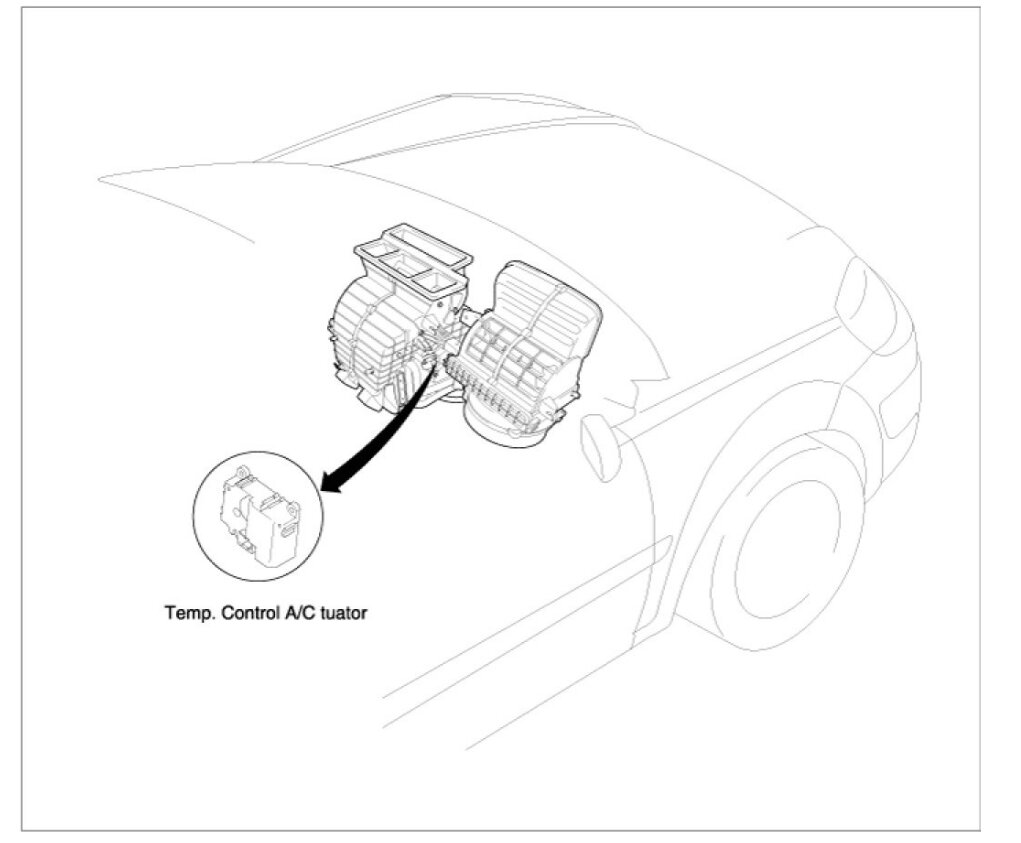 Temp. Control A/C tuator