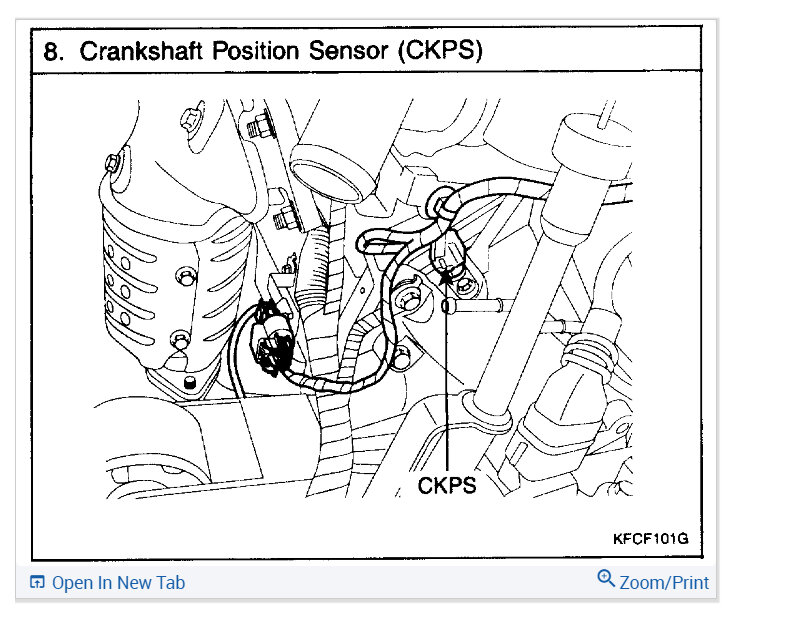 8. Crankshaft Position Sensor (CKPS)

CKPS

KFCF101G

Open In New Tab

Zoom/Print