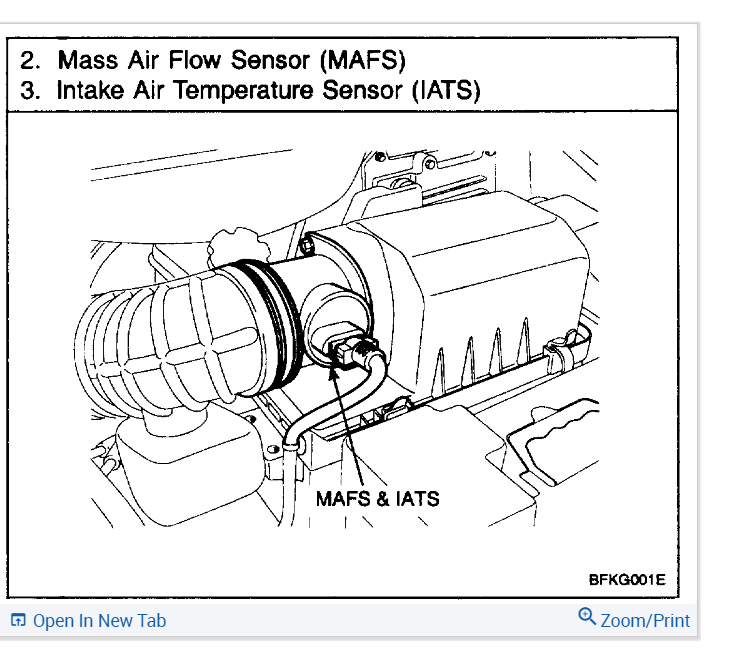 2. Mass Air Flow Sensor (MAFS)
3. Intake Air Temperature Sensor (IATS)

MAFS & IATS

BFKG001E

Open In New Tab

Zoom/Print