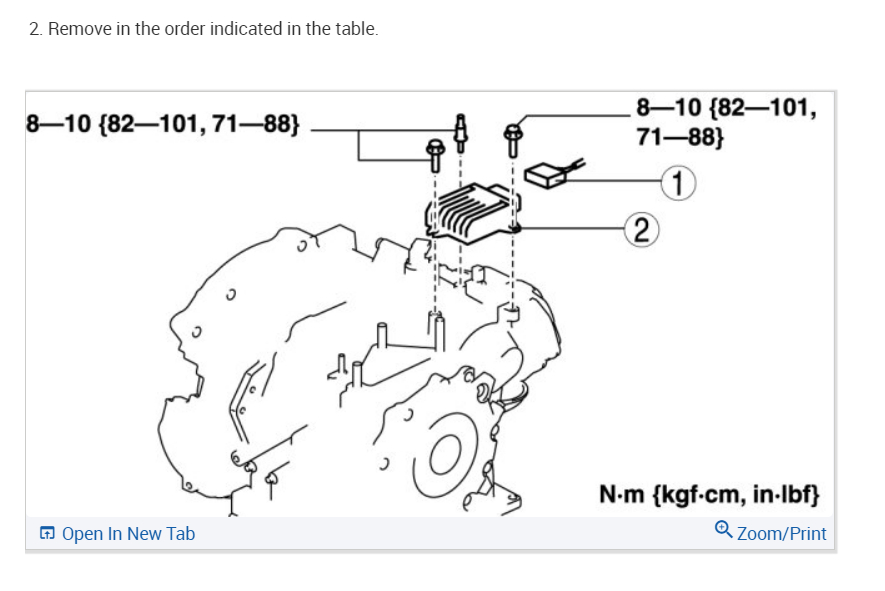 2. Remove in the order indicated in the table.

8—10 {82—101, 71—88}

8—10 {82—101, 71—88}

1

2

N·m {kgf·cm, in·lbf}

Open In New Tab

Zoom/Print