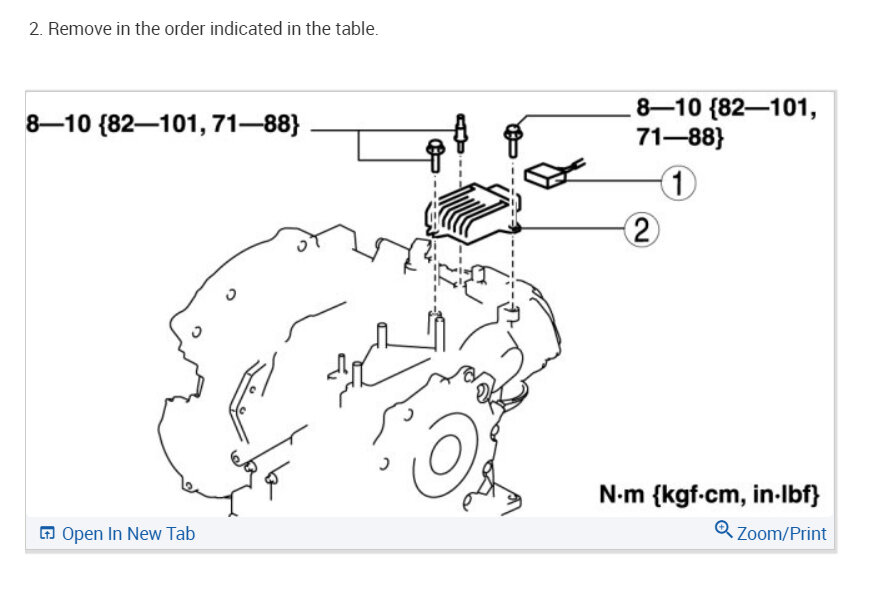 2. Remove in the order indicated in the table.

8—10 {82—101, 71—88}

8—10 {82—101, 71—88}

1

2

N·m {kgf·cm, in·lbf}

Open In New Tab

Zoom/Print