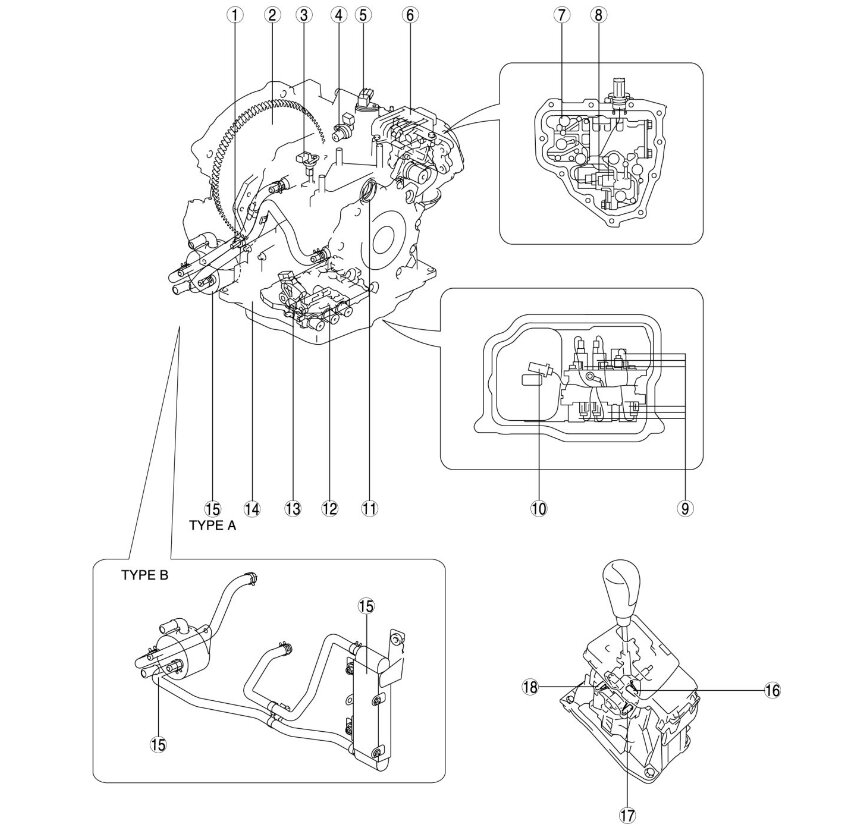 1
2
3
4
5
6
7
8
15
14
13
12
11
10
9
TYPE A
TYPE B
15
15
18
16
17