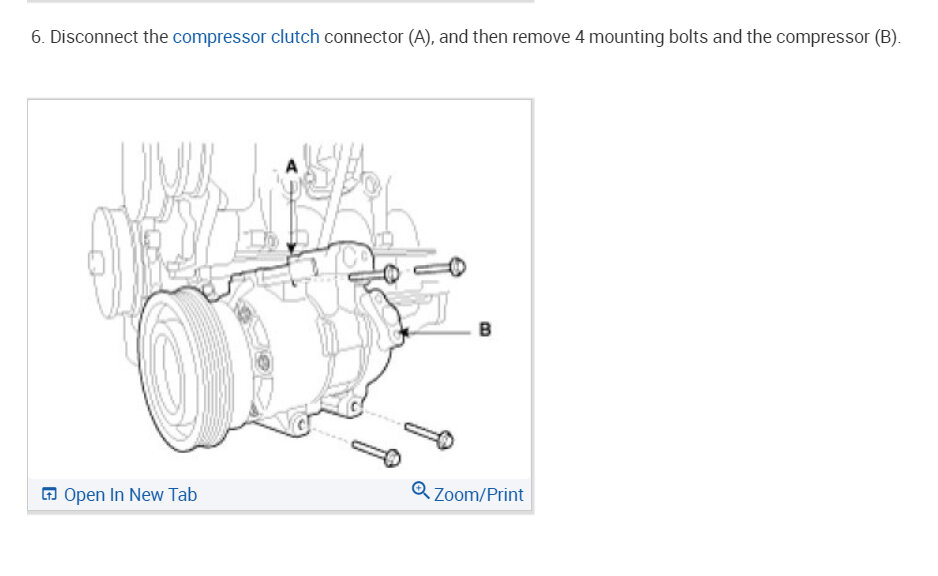 6. Disconnect the compressor clutch connector (A), and then remove 4 mounting bolts and the compressor (B).

A

B

Open In New Tab

Zoom/Print