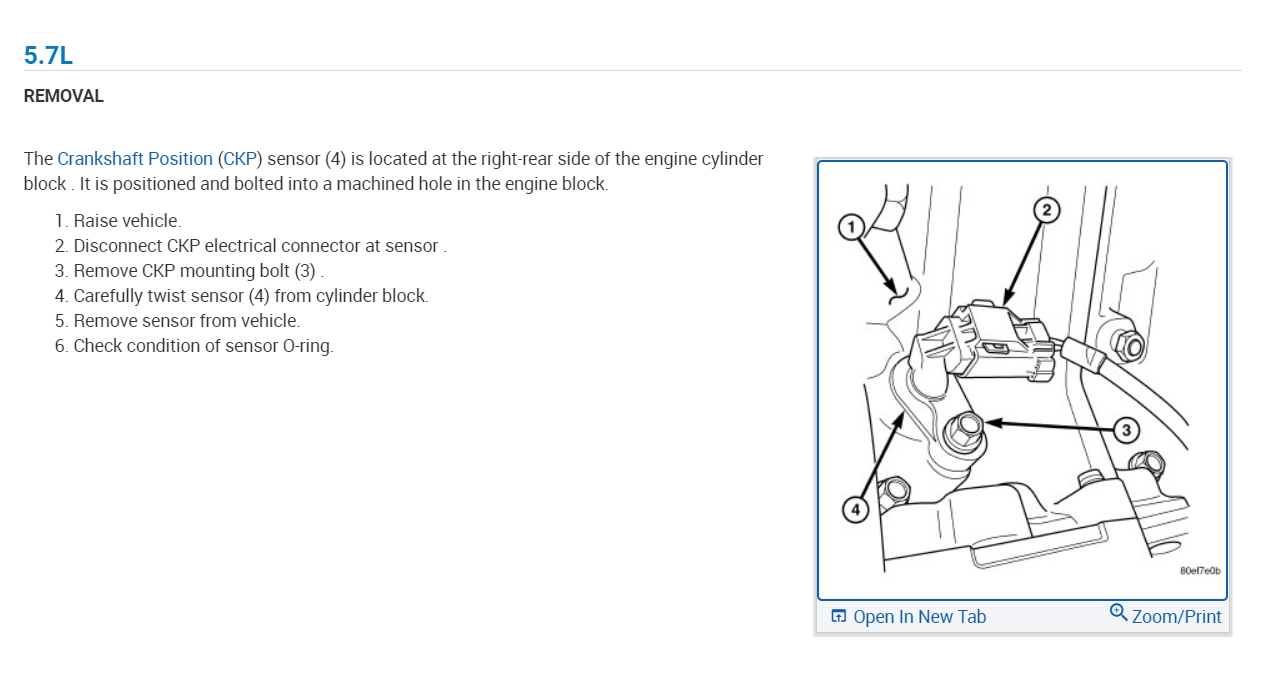 5.7L

REMOVAL

The Crankshaft Position (CKP) sensor (4) is located at the right-rear side of the engine cylinder block . It is positioned and bolted into a machined hole in the engine block.

1. Raise vehicle.
2. Disconnect CKP electrical connector at sensor .
3. Remove CKP mounting bolt (3) .
4. Carefully twist sensor (4) from cylinder block.
5. Remove sensor from vehicle.
6. Check condition of sensor O-ring.

1
2
3
4
80ef7e0b

Open In New Tab
Zoom/Print