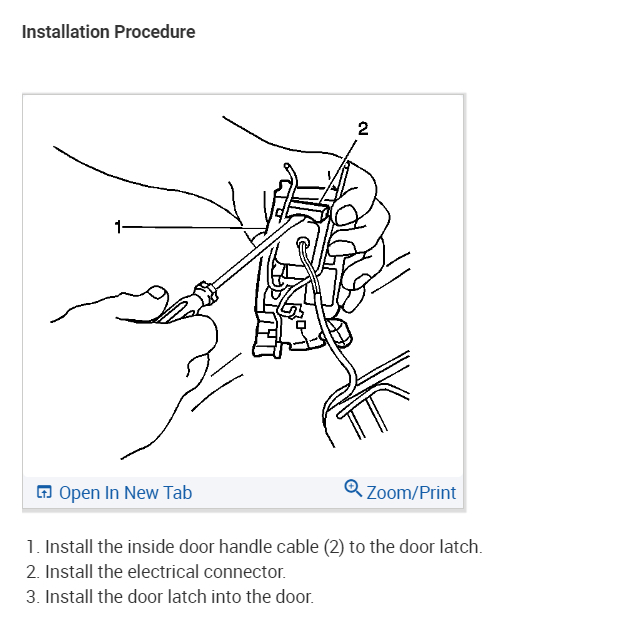 Installation Procedure

2

1

Open In New Tab

Zoom/Print

1. Install the inside door handle cable (2) to the door latch.
2. Install the electrical connector.
3. Install the door latch into the door.