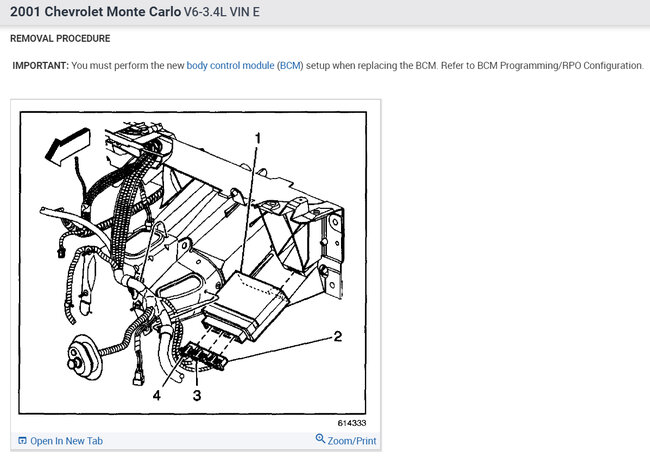 2001 Chevrolet Monte Carlo V6-3.4L VIN E

REMOVAL PROCEDURE

IMPORTANT: You must perform the new body control module (BCM) setup when replacing the BCM. Refer to BCM Programming/RPO Configuration.

1

2

4

3

614333

Open In New Tab

Zoom/Print