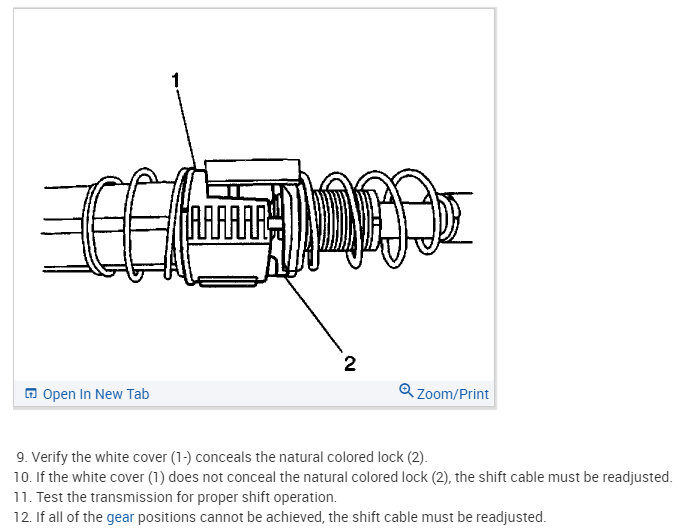 1

2

Open In New Tab

Zoom/Print

9. Verify the white cover (1-) conceals the natural colored lock (2).
10. If the white cover (1) does not conceal the natural colored lock (2), the shift cable must be readjusted.
11. Test the transmission for proper shift operation.
12. If all of the gear positions cannot be achieved, the shift cable must be readjusted.