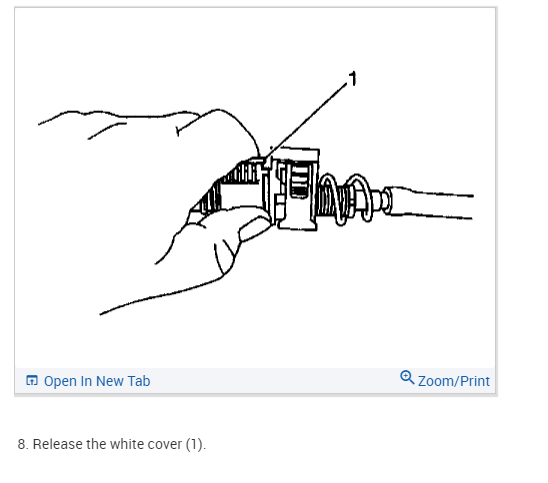 1

Open In New Tab

Zoom/Print

8. Release the white cover (1).