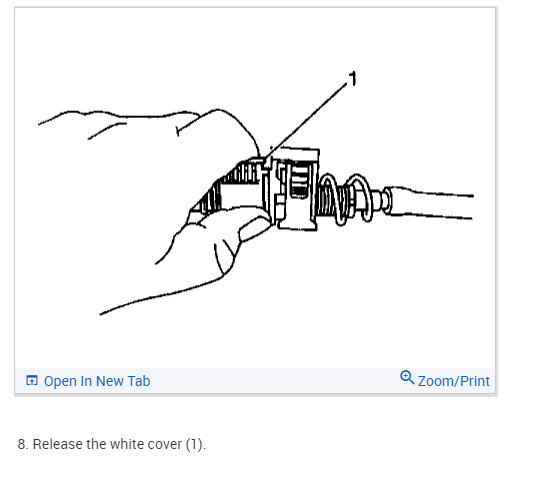 1

Open In New Tab

Zoom/Print

8. Release the white cover (1).