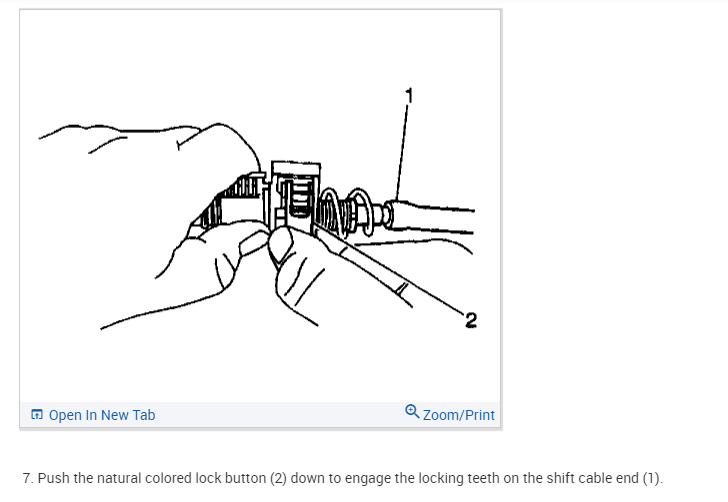 1

2

Open In New Tab

Zoom/Print

7. Push the natural colored lock button (2) down to engage the locking teeth on the shift cable end (1).