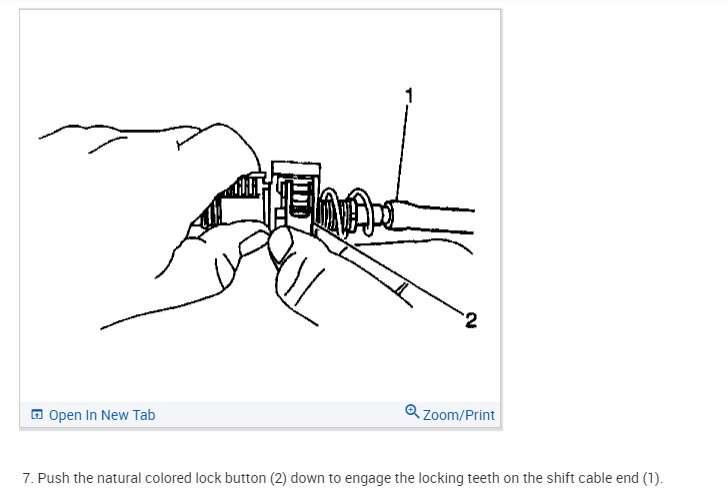 1

2

Open In New Tab

Zoom/Print

7. Push the natural colored lock button (2) down to engage the locking teeth on the shift cable end (1).