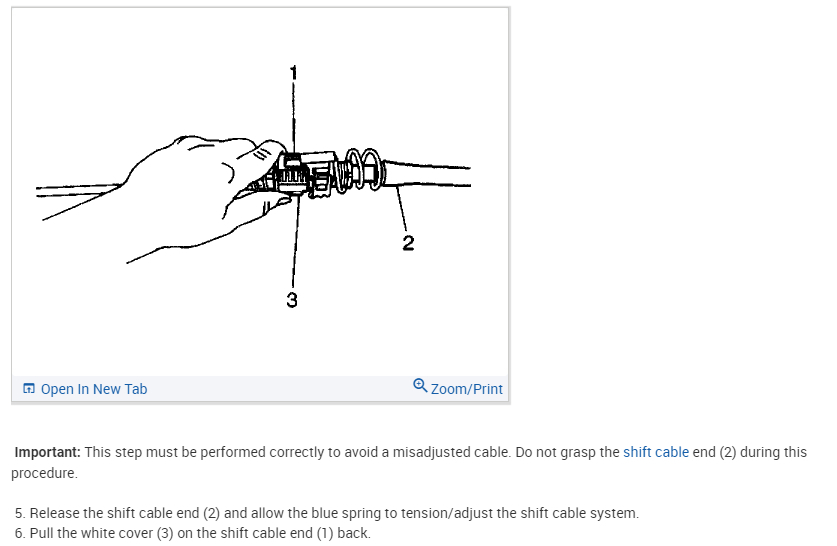 1

2

3

Open In New Tab

Zoom/Print

**Important:** This step must be performed correctly to avoid a misadjusted cable. Do not grasp the shift cable end (2) during this procedure.

5. Release the shift cable end (2) and allow the blue spring to tension/adjust the shift cable system.
6. Pull the white cover (3) on the shift cable end (1) back.