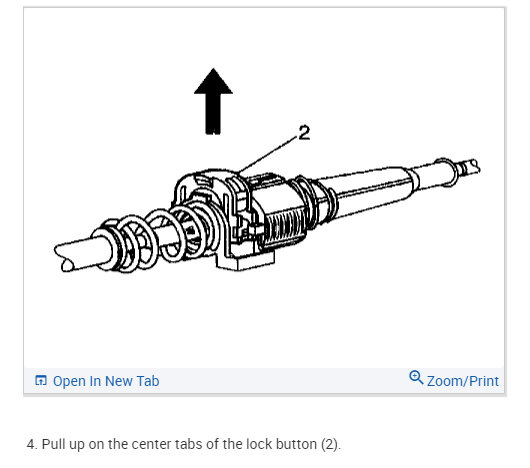 2

Open In New Tab

Zoom/Print

4. Pull up on the center tabs of the lock button (2).